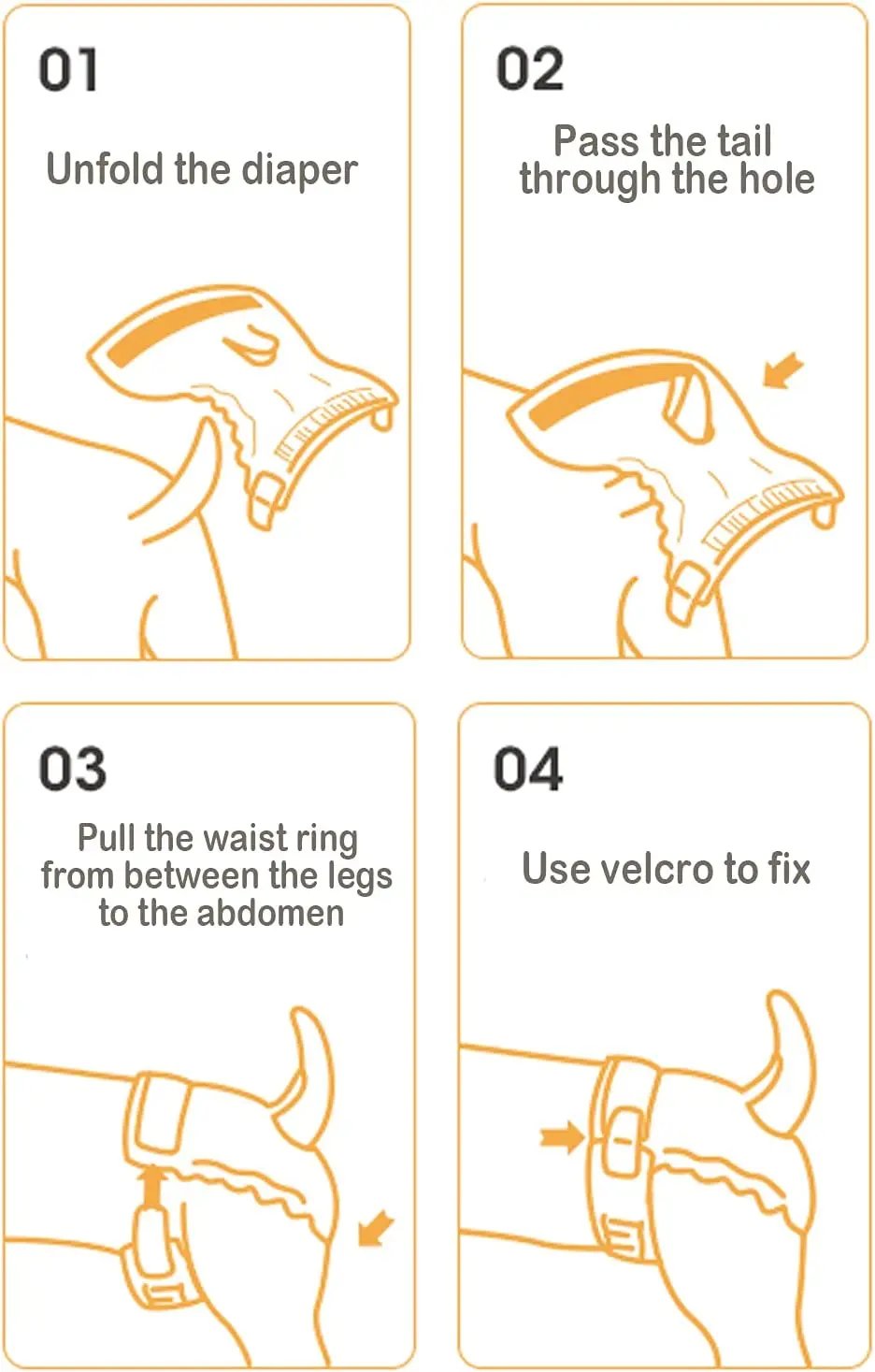 01

Unfold the diaper

02

Pass the tail through the hole

03

Pull the waist ring from between the legs to the abdomen

04

Use velcro to fix