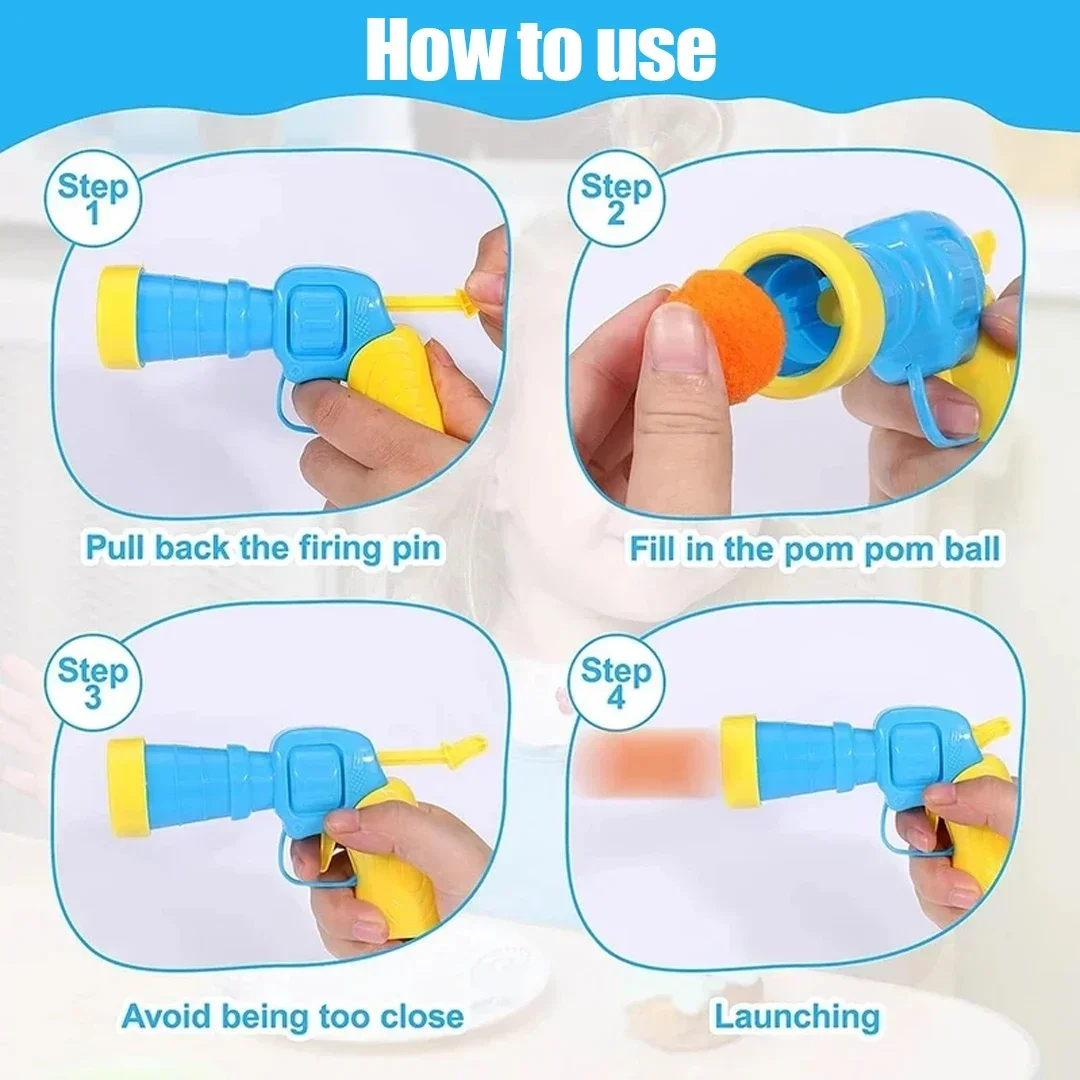 How to use

Step 1

Pull back the firing pin

Step 2

Fill in the pom pom ball

Step 3

Avoid being too close

Step 4

Launching