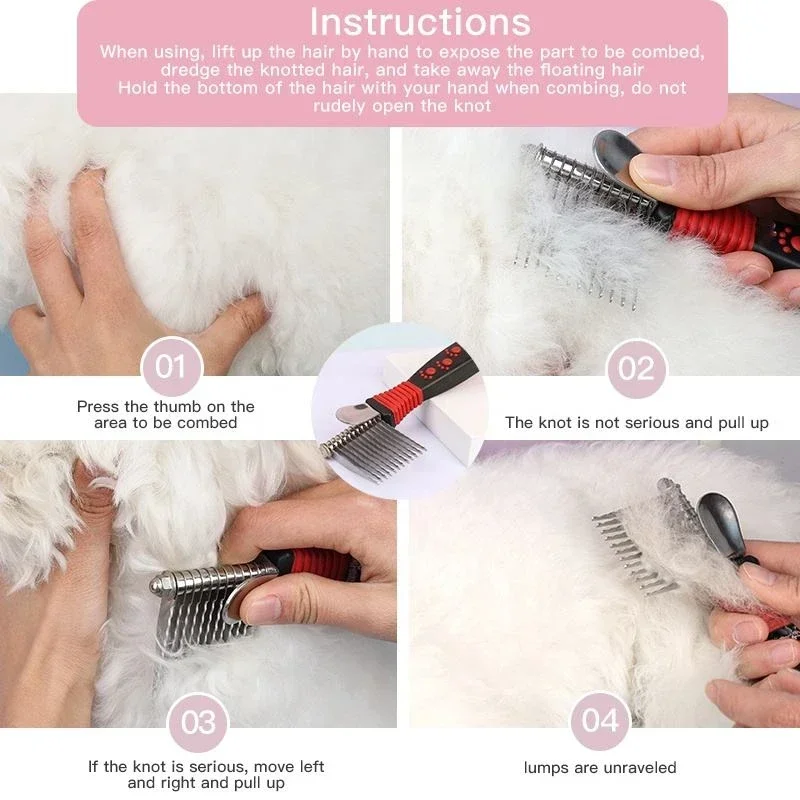 Instructions
When using, lift up the hair by hand to expose the part to be combed, dredge the knotted hair, and take away the floating hair
Hold the bottom of the hair with your hand when combing, do not rudely open the knot

01
Press the thumb on the area to be combed

02
The knot is not serious and pull up

03
If the knot is serious, move left and right and pull up

04
lumps are unraveled