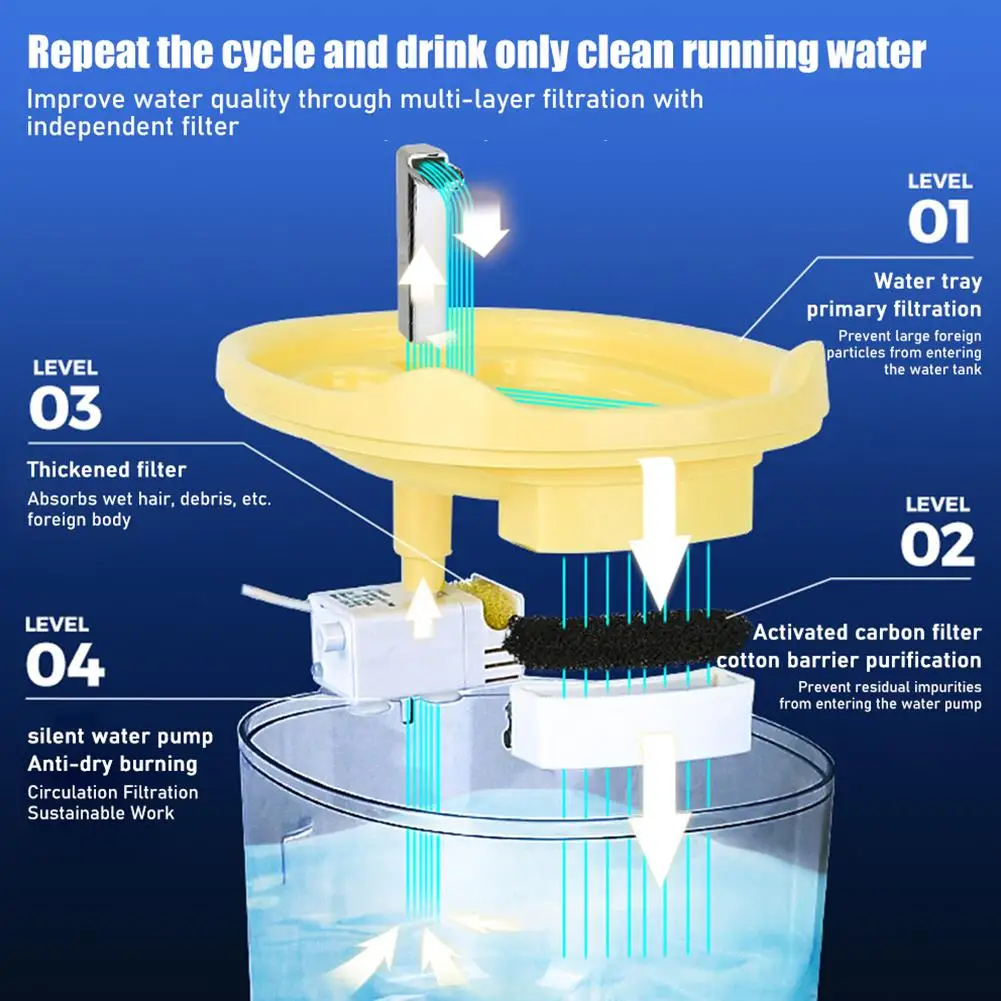 Repeat the cycle and drink only clean running water

Improve water quality through multi-layer filtration with independent filter

LEVEL
01

Water tray
primary filtration

Prevent large foreign particles from entering the water tank

LEVEL
03

Thickened filter

Absorbs wet hair, debris, etc. foreign body

LEVEL
02

Activated carbon filter
cotton barrier purification

Prevent residual impurities from entering the water pump

LEVEL
04

silent water pump
Anti-dry burning

Circulation Filtration
Sustainable Work